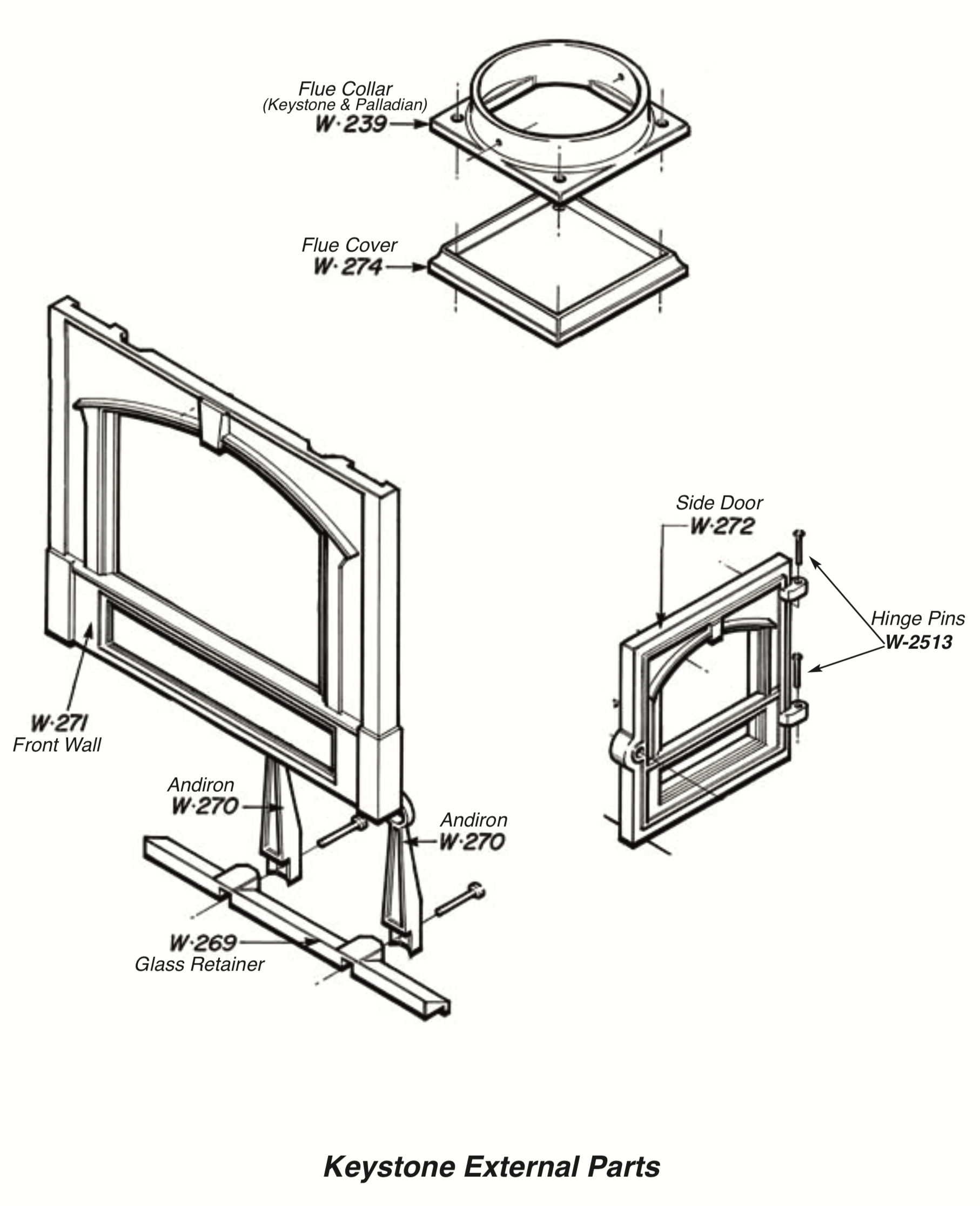 Flue Collar
(Keystone & Palladian)
W·239

Flue Cover
W·274

Side Door
W·272

Hinge Pins
W-2513

W·271
Front Wall

Andiron
W·270

Andiron
W·270

W·269
Glass Retainer

Keystone External Parts