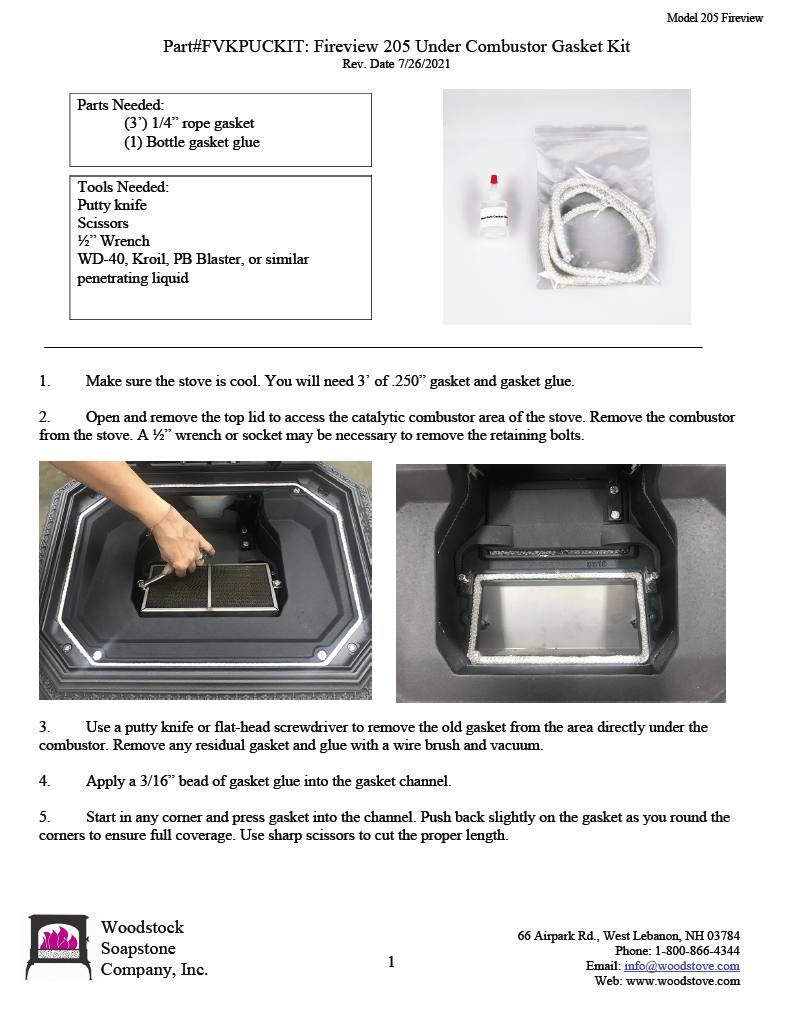 Model 205 Fireview

Part#FVKPUCKIT: Fireview 205 Under Combustor Gasket Kit
Rev. Date 7/26/2021

Parts Needed:
(3') 1/4" rope gasket
(1) Bottle gasket glue

Tools Needed:
Putty knife
Scissors
½" Wrench
WD-40, Kroil, PB Blaster, or similar penetrating liquid

1. Make sure the stove is cool. You will need 3' of .250" gasket and gasket glue.

2. Open and remove the top lid to access the catalytic combustor area of the stove. Remove the combustor from the stove. A ½" wrench or socket may be necessary to remove the retaining bolts.

3. Use a putty knife or flat-head screwdriver to remove the old gasket from the area directly under the combustor. Remove any residual gasket and glue with a wire brush and vacuum.

4. Apply a 3/16" bead of gasket glue into the gasket channel.

5. Start in any corner and press gasket into the channel. Push back slightly on the gasket as you round the corners to ensure full coverage. Use sharp scissors to cut the proper length.

Woodstock Soapstone Company, Inc.

1

66 Airpark Rd., West Lebanon, NH 03784
Phone: 1-800-866-4344
Email: info@woodstove.com
Web: www.woodstove.com